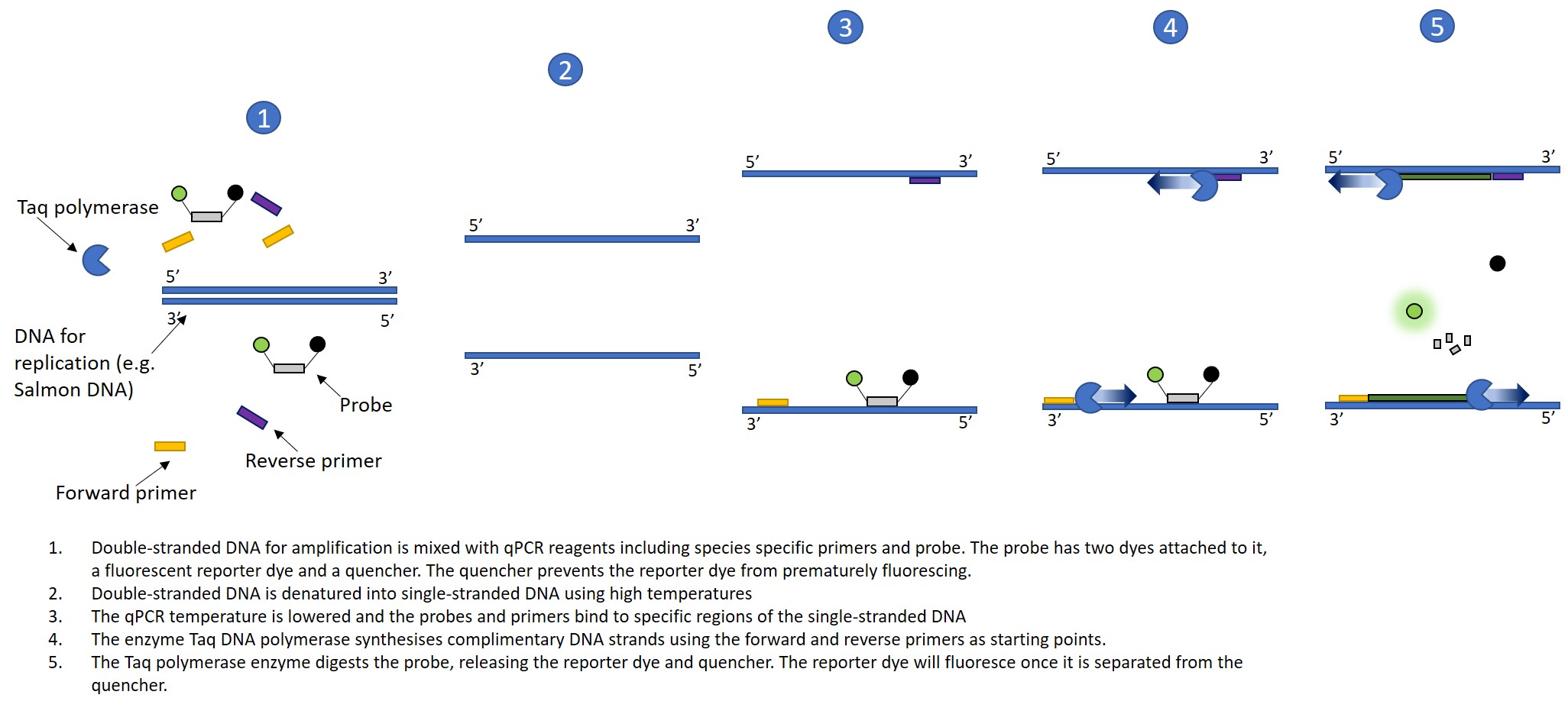 1

Taq polymerase

5’ 3’

3’ 5’

DNA for replication (e.g. Salmon DNA)

Probe

Reverse primer

Forward primer

2

5’ 3’

3’ 5’

3

5’ 3’

3’ 5’

4

5’ 3’

3’ 5’

5

5’ 3’

3’ 5’

1. Double-stranded DNA for amplification is mixed with qPCR reagents including species specific primers and probe. The probe has two dyes attached to it, a fluorescent reporter dye and a quencher. The quencher prevents the reporter dye from prematurely fluorescing.
2. Double-stranded DNA is denatured into single-stranded DNA using high temperatures
3. The qPCR temperature is lowered and the probes and primers bind to specific regions of the single-stranded DNA
4. The enzyme Taq DNA polymerase synthesises complimentary DNA strands using the forward and reverse primers as starting points.
5. The Taq polymerase enzyme digests the probe, releasing the reporter dye and quencher. The reporter dye will fluoresce once it is separated from the quencher.